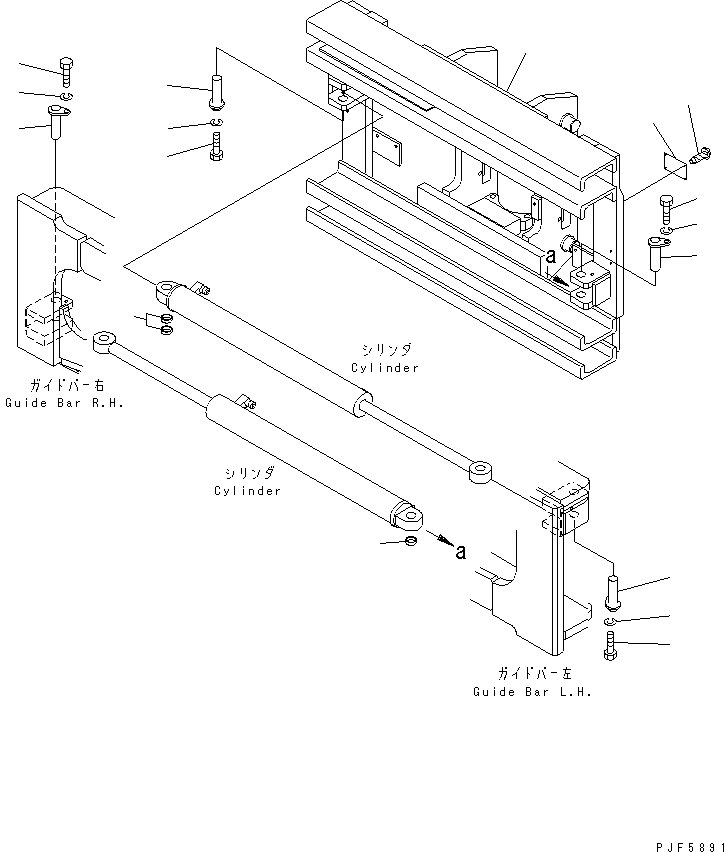 a

シリンダ
Cylinder

ガイドバー右
Guide Bar R.H.

シリンダ
Cylinder

a

ガイドバー左
Guide Bar L.H.

PJF5891