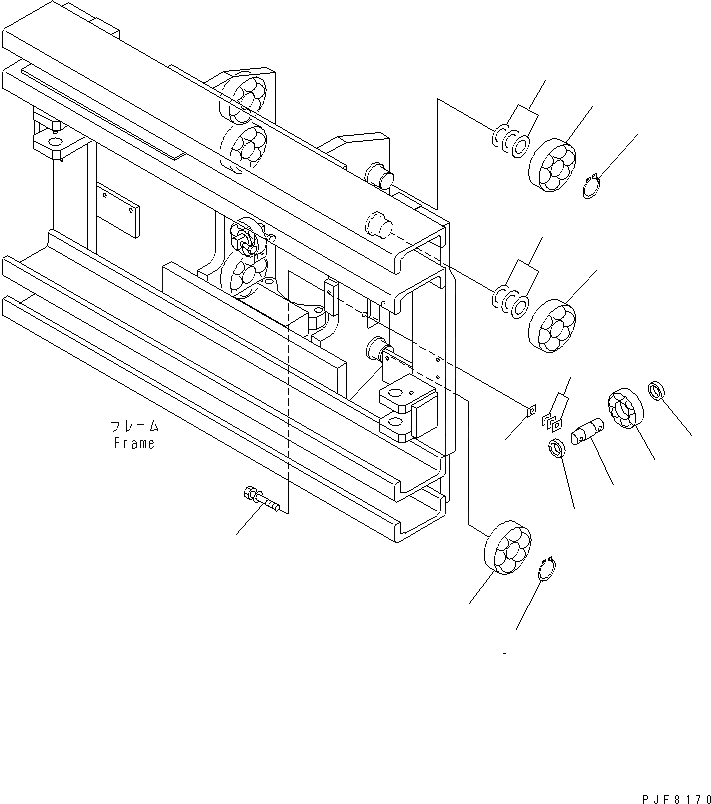 フレーム
Frame

PJF8170