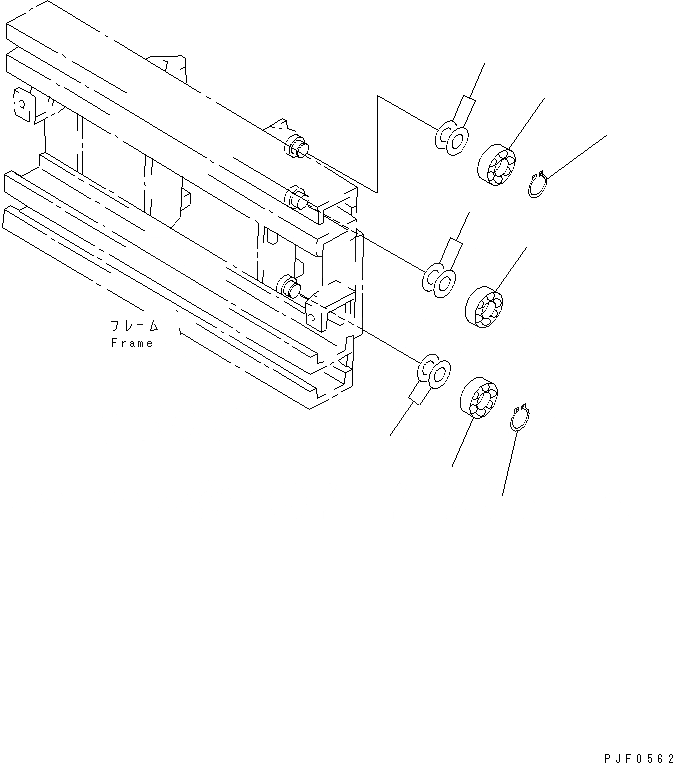 フレーム
Frame

PJF0562