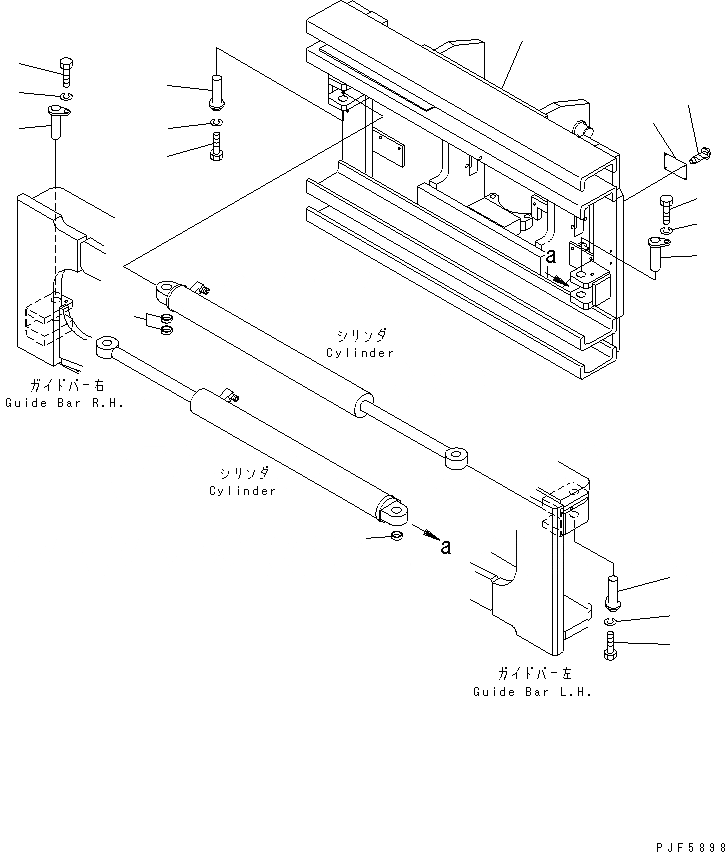 a

シリンダ
Cylinder

ガイドバー右
Guide Bar R.H.

シリンダ
Cylinder

a

ガイドバー左
Guide Bar L.H.

PJF5898