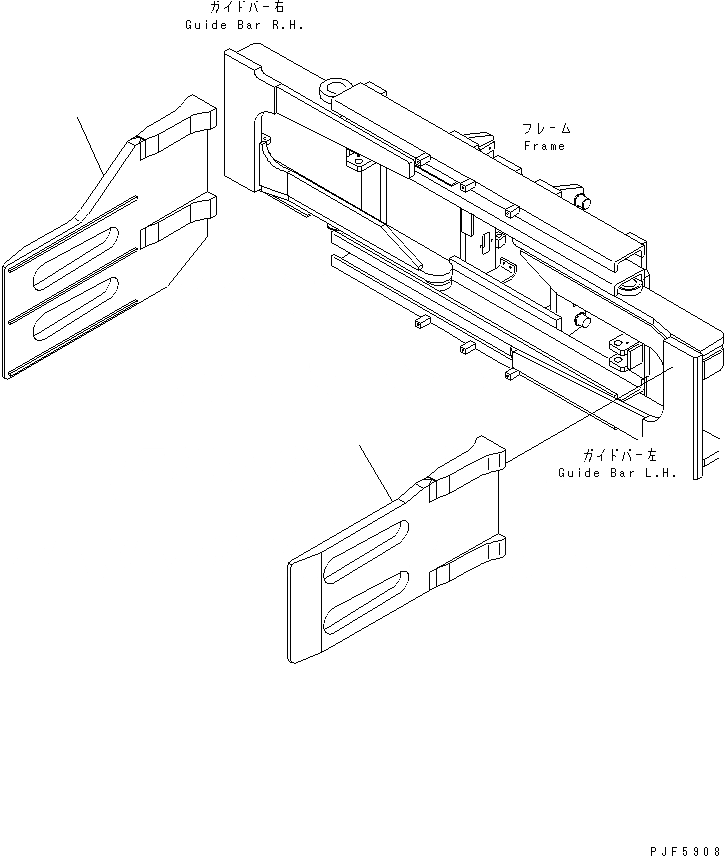 ガイドバー右
Guide Bar R.H.

フレーム
Frame

ガイドバー左
Guide Bar L.H.

PJF5908