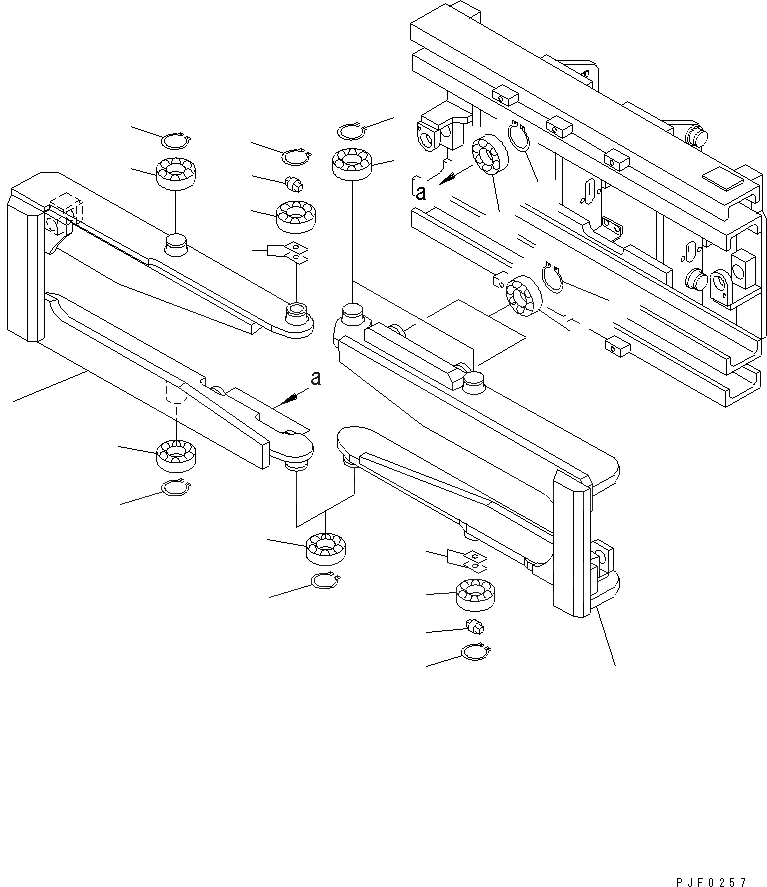 a

a

PJF0257