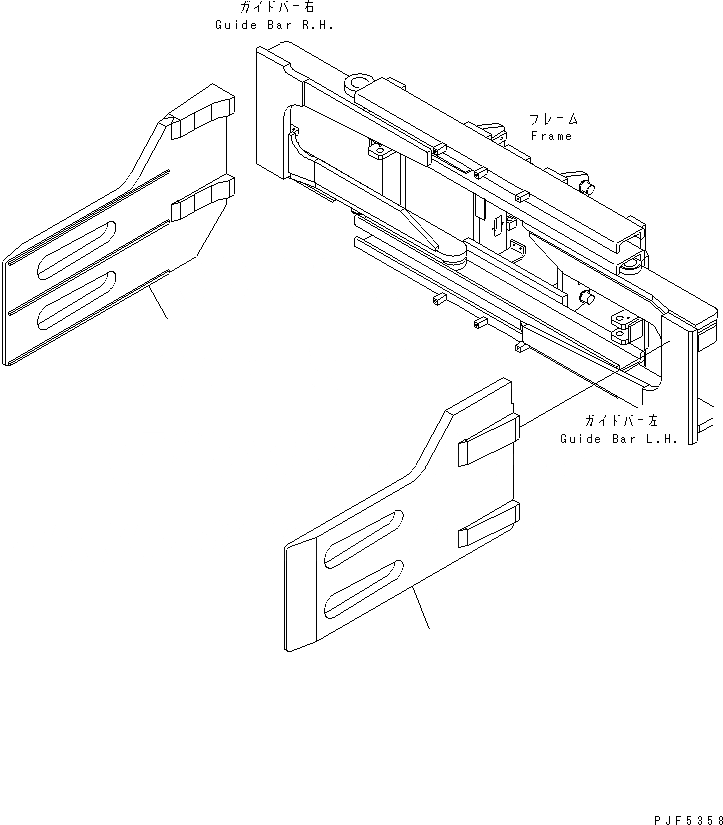 ガイドバー右
Guide Bar R.H.

フレーム
Frame

ガイドバー左
Guide Bar L.H.

PJF5358