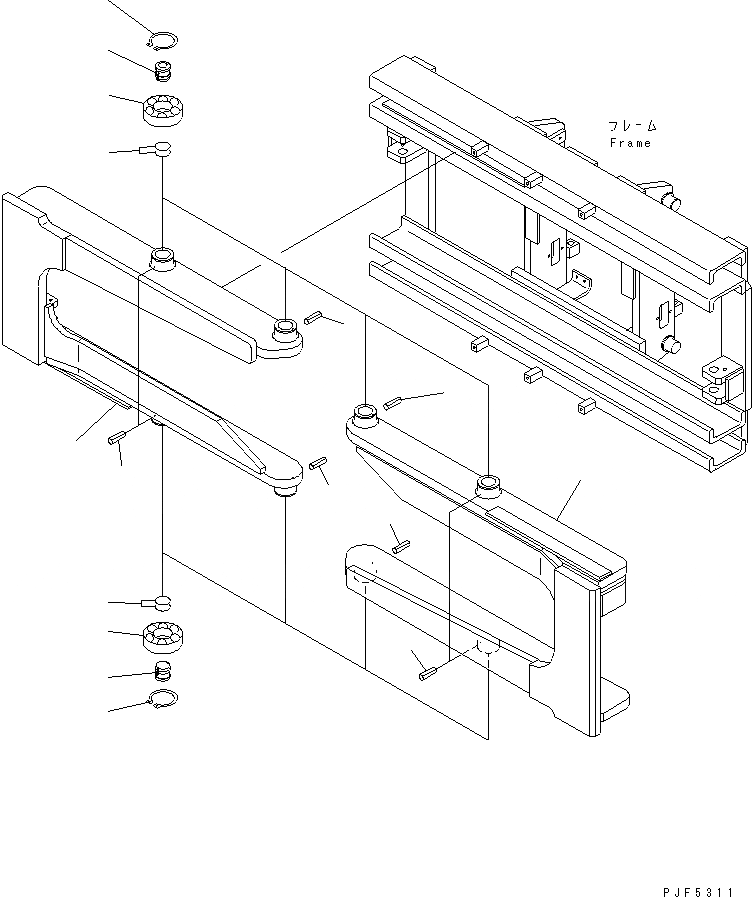 フレーム
Frame

PJF5311