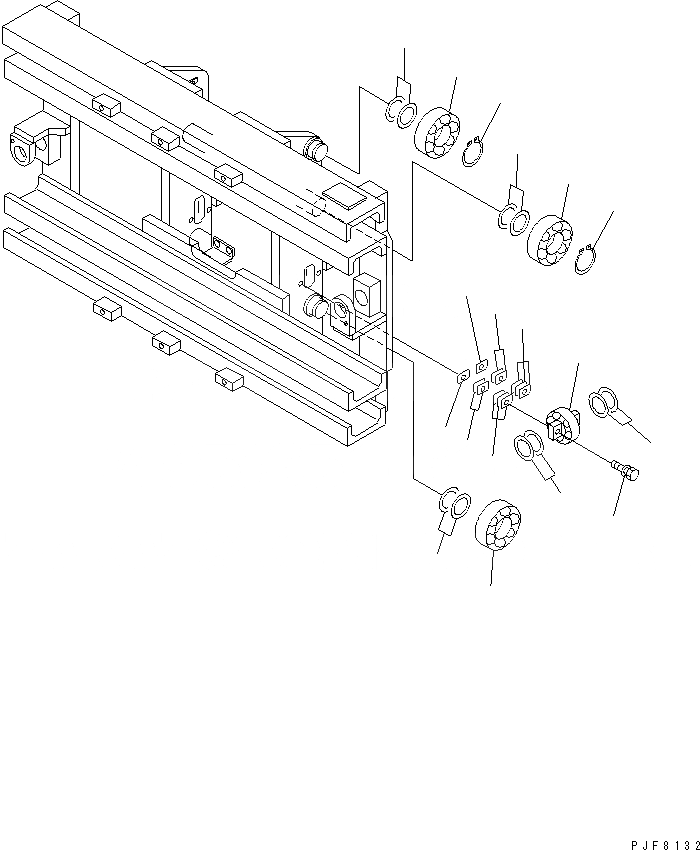 PJF8132