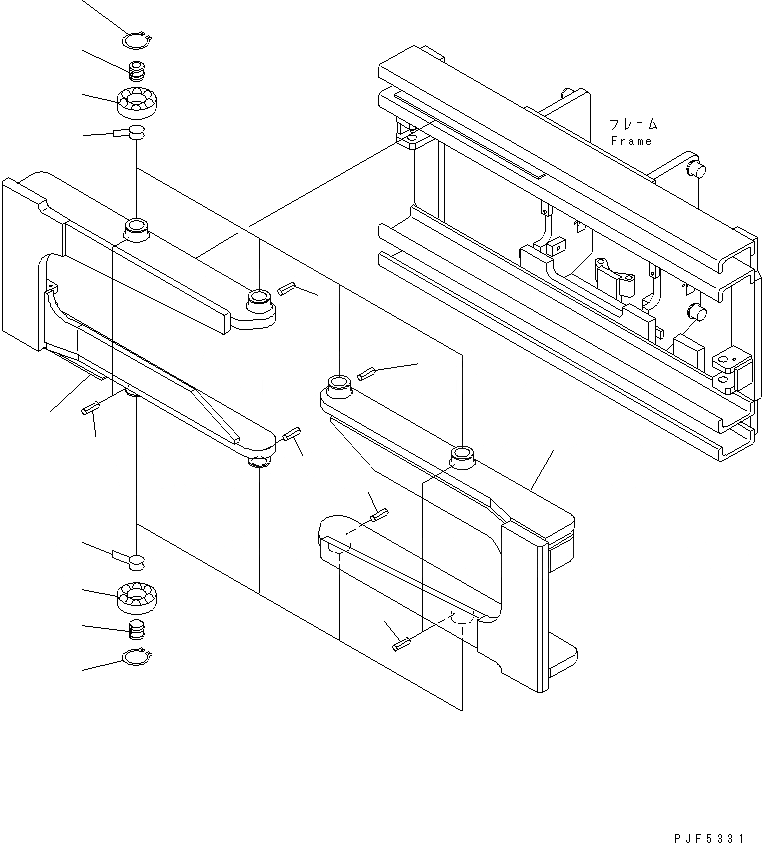 フレーム
Frame

PJF5331