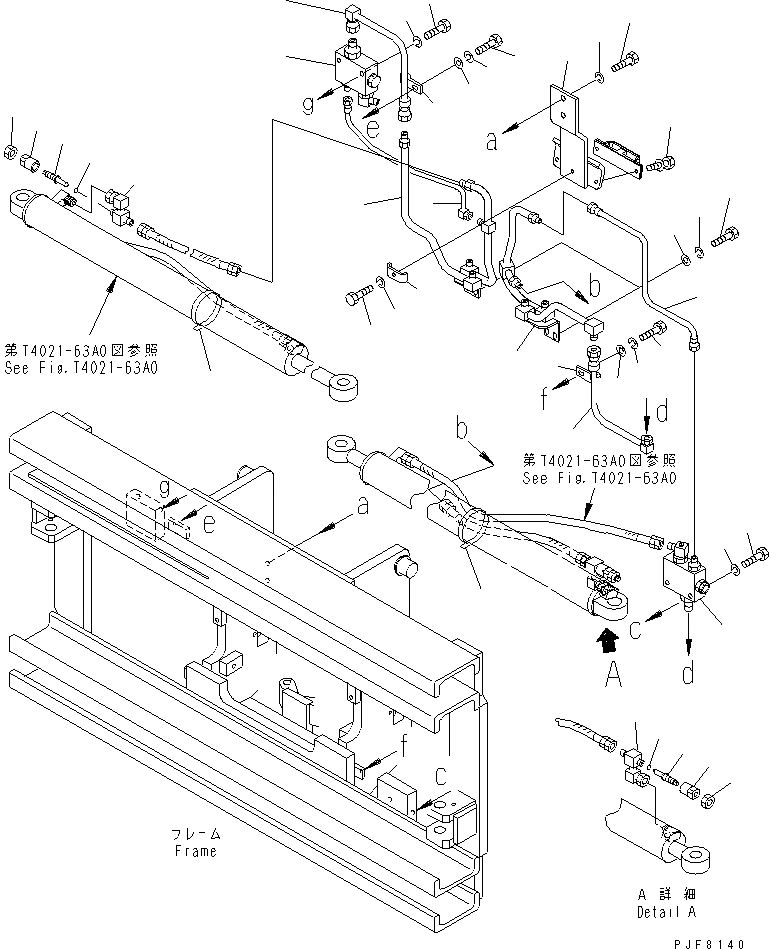 g
e
a
b
第T4021-63A0図参照
See Fig.T4021-63A0
f
d
b
第T4021-63A0図参照
See Fig.T4021-63A0
g
e
a
c
A
d
f
c
フレーム
Frame
A 詳細
Detail A
PJF8140