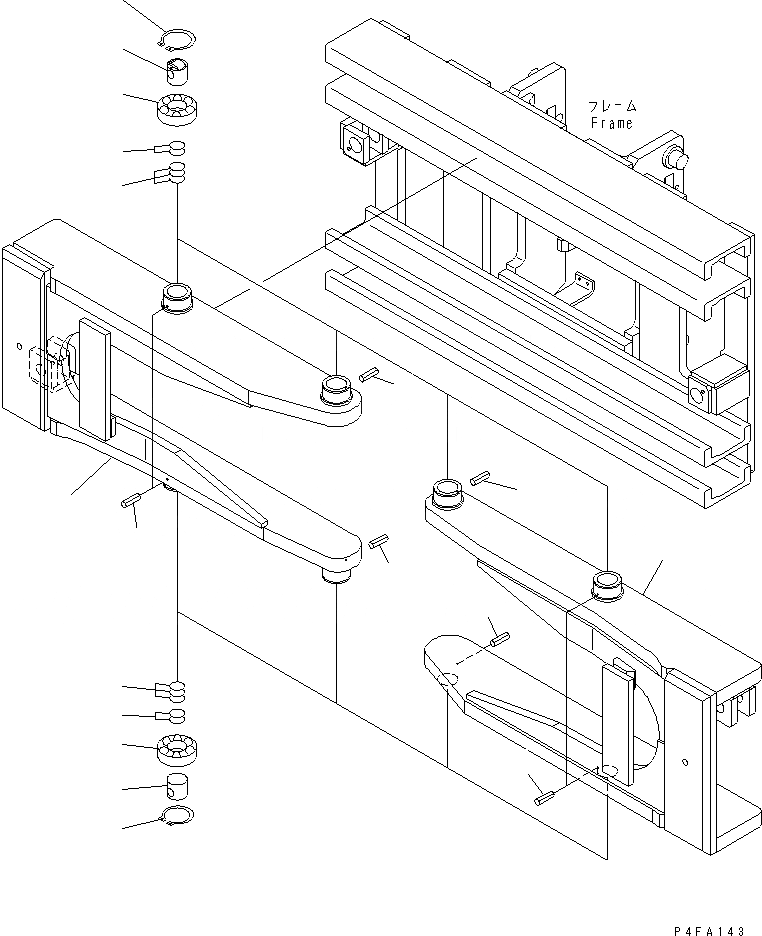 フレーム
Frame

P4FA143