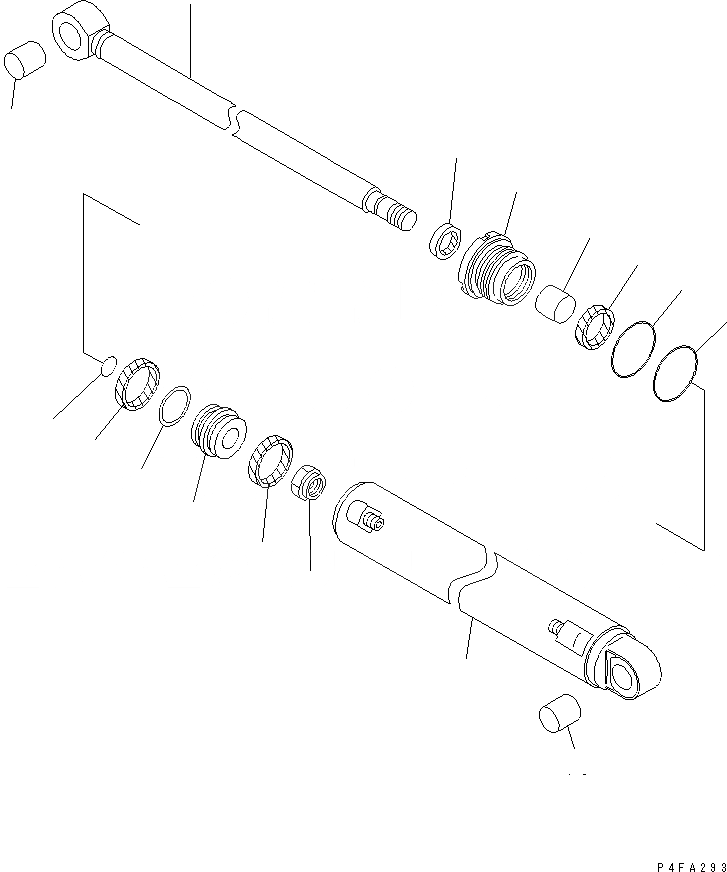 P4FA293