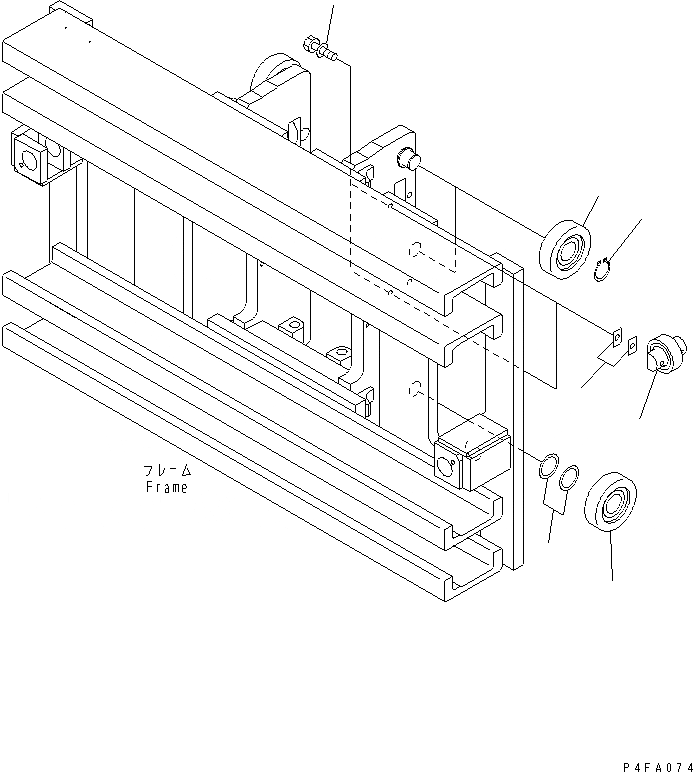 フレーム
Frame

P4FA074