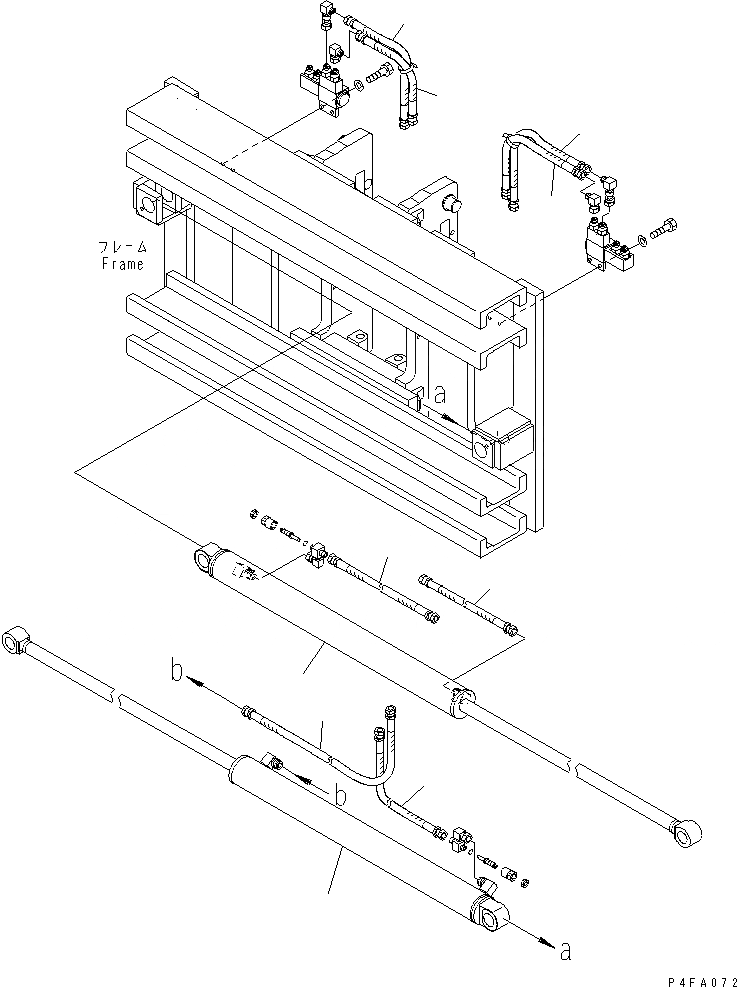 フレーム
Frame

a

b

b

a

P4FA072