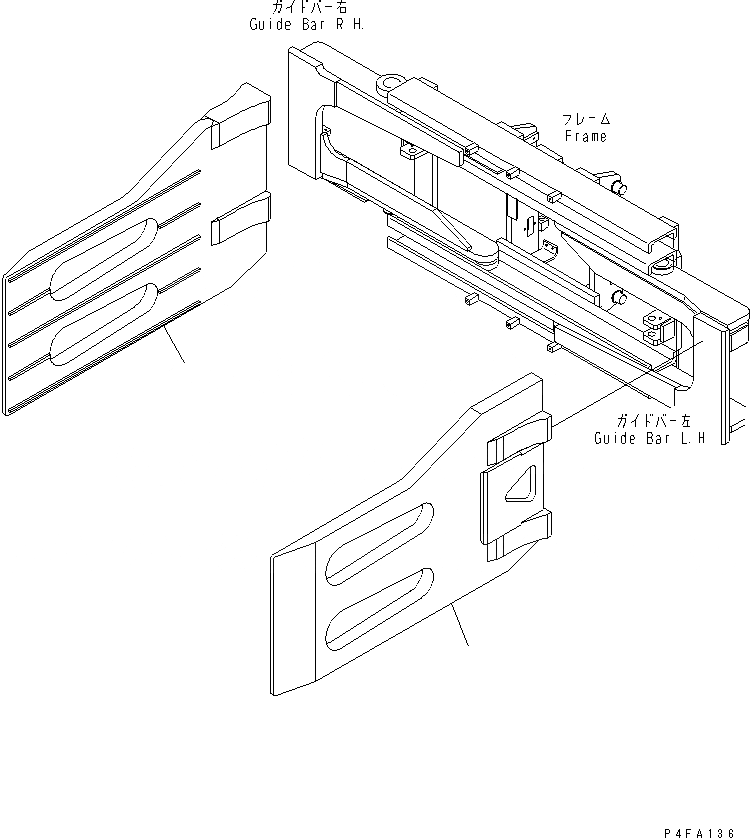 ガイドバー右
Guide Bar R H.

フレーム
Frame

ガイドバー左
Guide Bar L.H

P4FA136