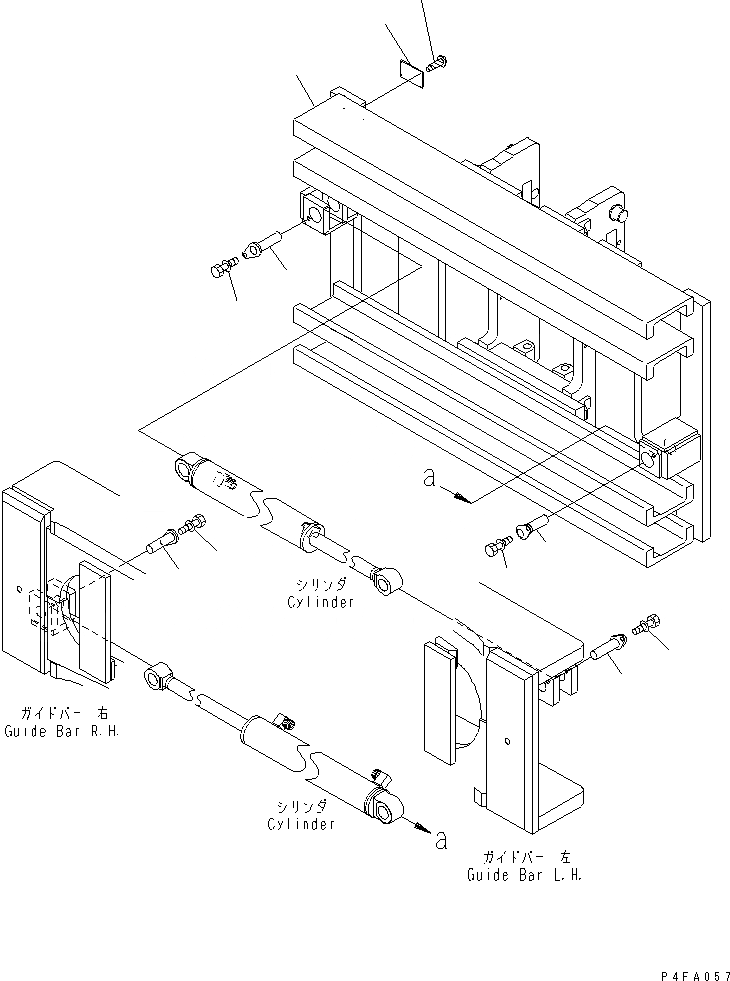 a

シリンダ
Cylinder

ガイドバー 右
Guide Bar R.H.

シリンダ
Cylinder

a

ガイドバー 左
Guide Bar L.H.

P4FA057