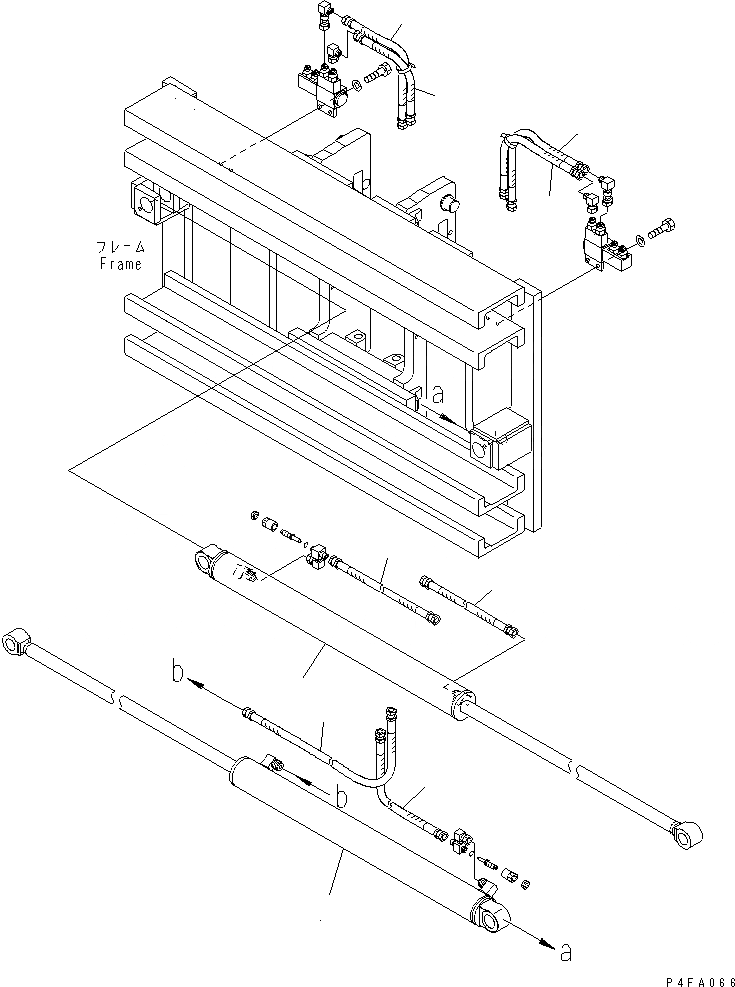 フレーム
Frame

a

b

b

a

P4FA066