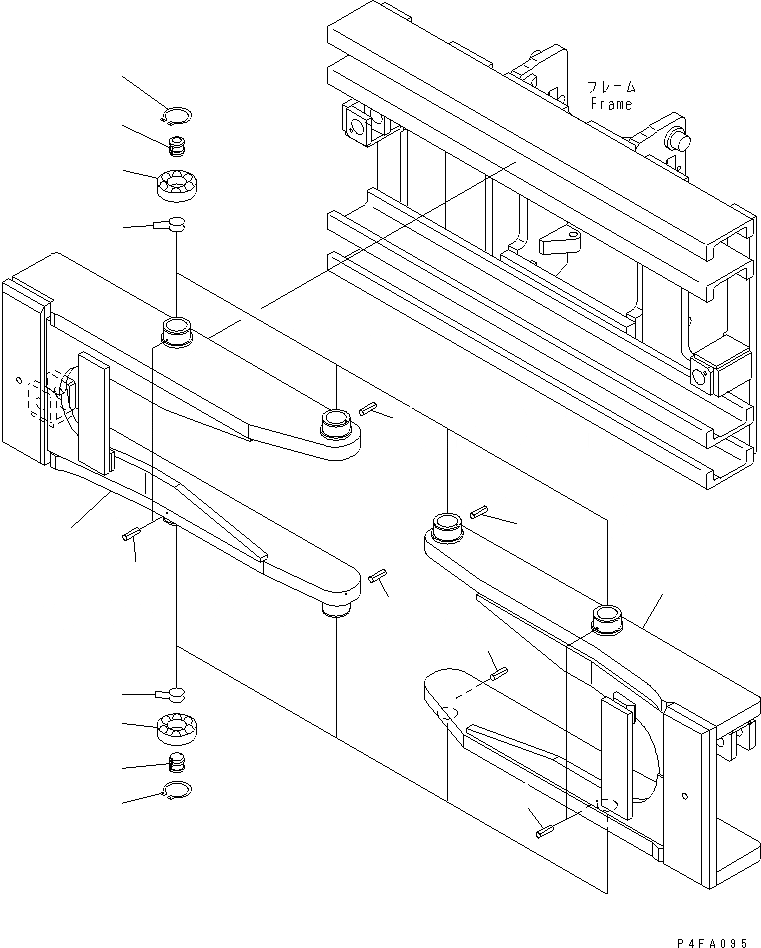 フレーム
Frame

P4FA095