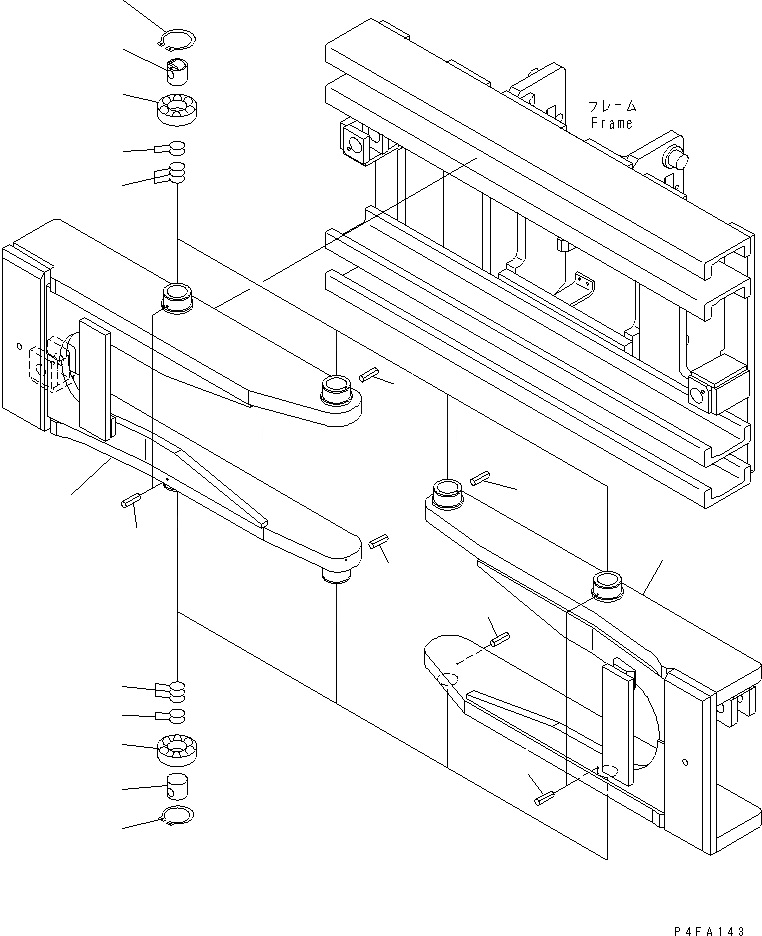 フレーム
Frame

P4FA143