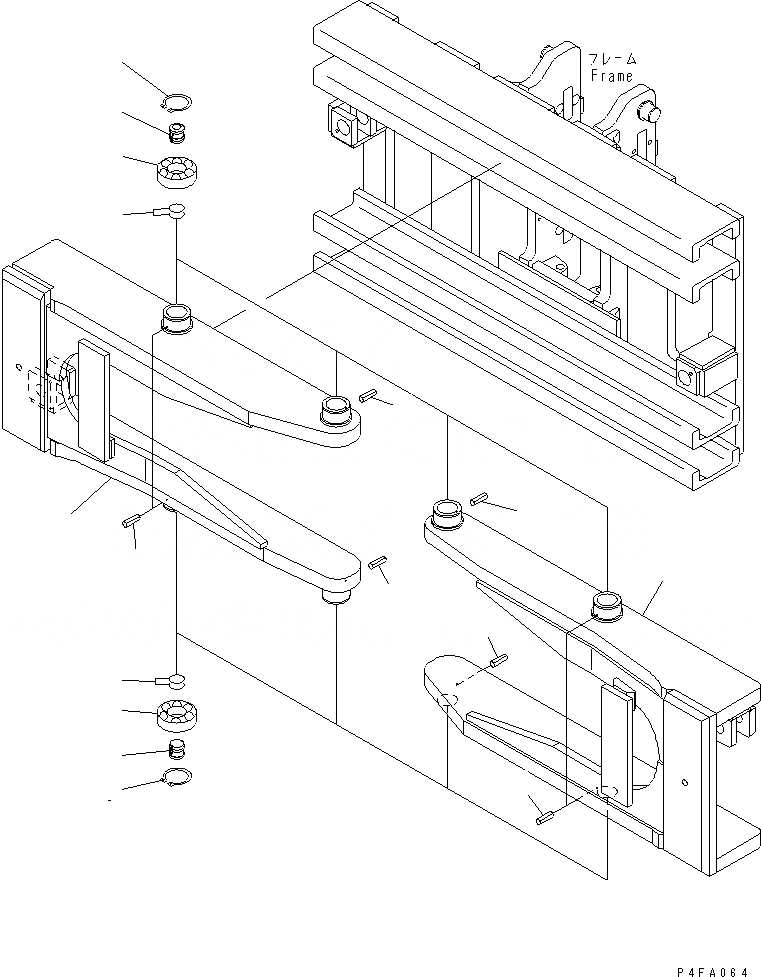 フレーム
Frame

P4FA064