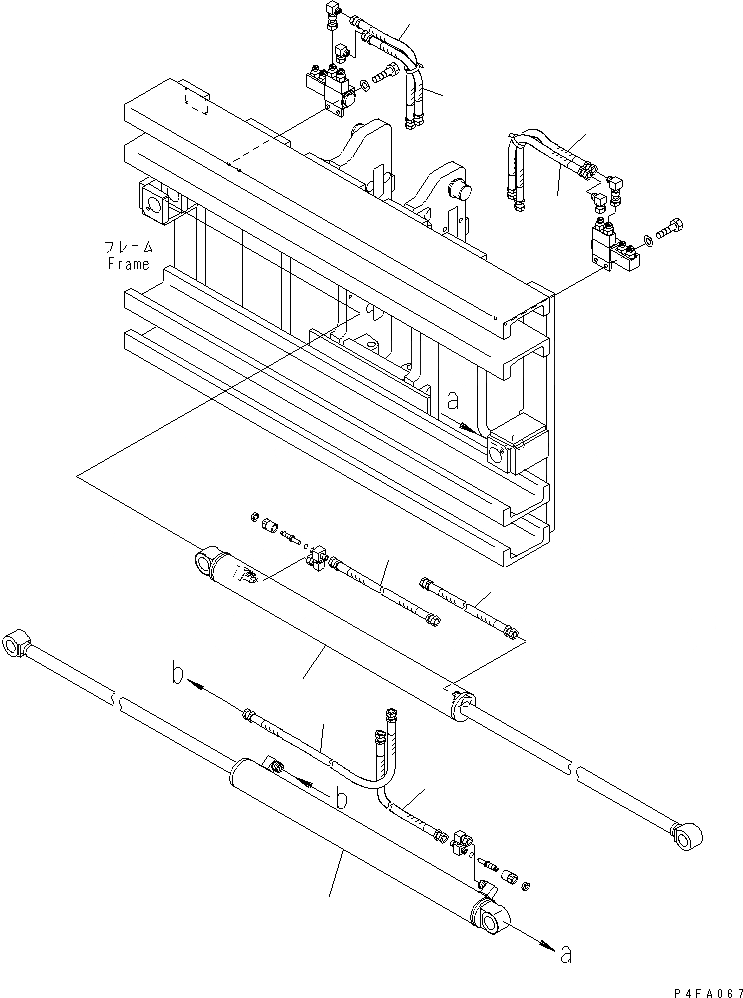 フレーム
Frame

a

b

b

a

P4FA067