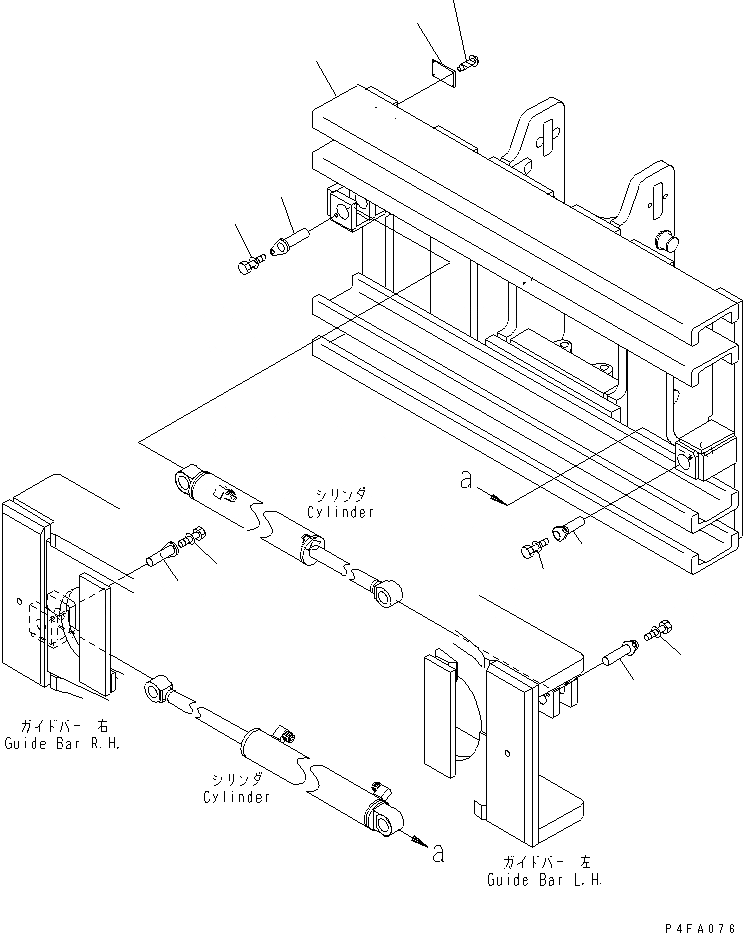 シリンダ
Cylinder

a

ガイドバー 右
Guide Bar R.H.

シリンダ
Cylinder

a

ガイドバー 左
Guide Bar L.H.

P4FA076