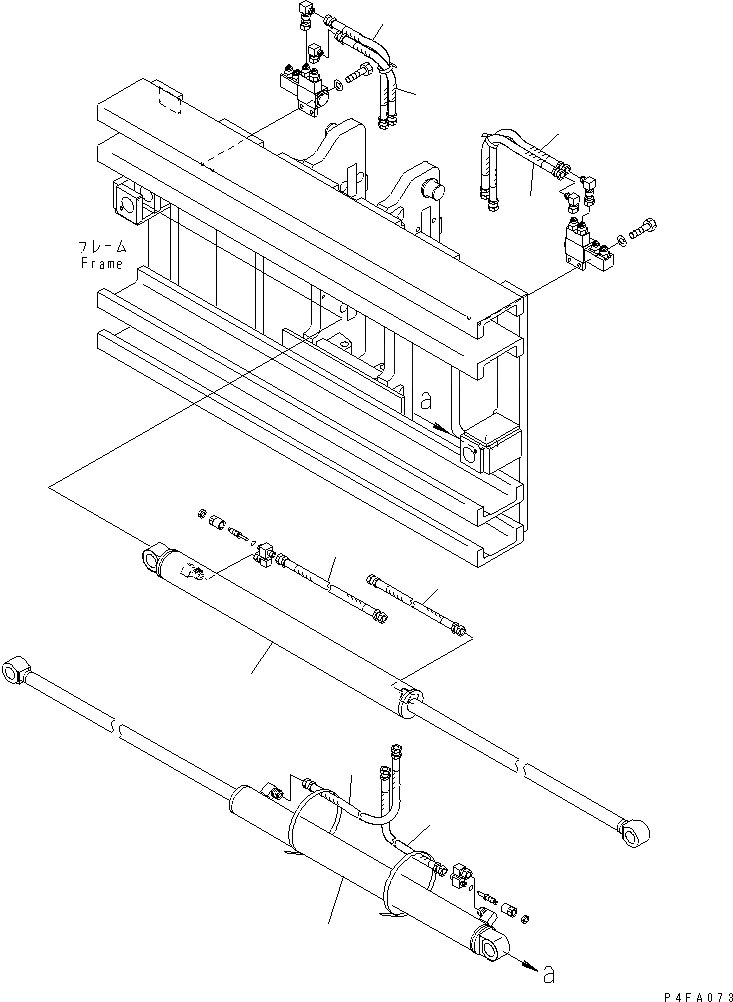 フレーム
Frame

a

a

P4FA073