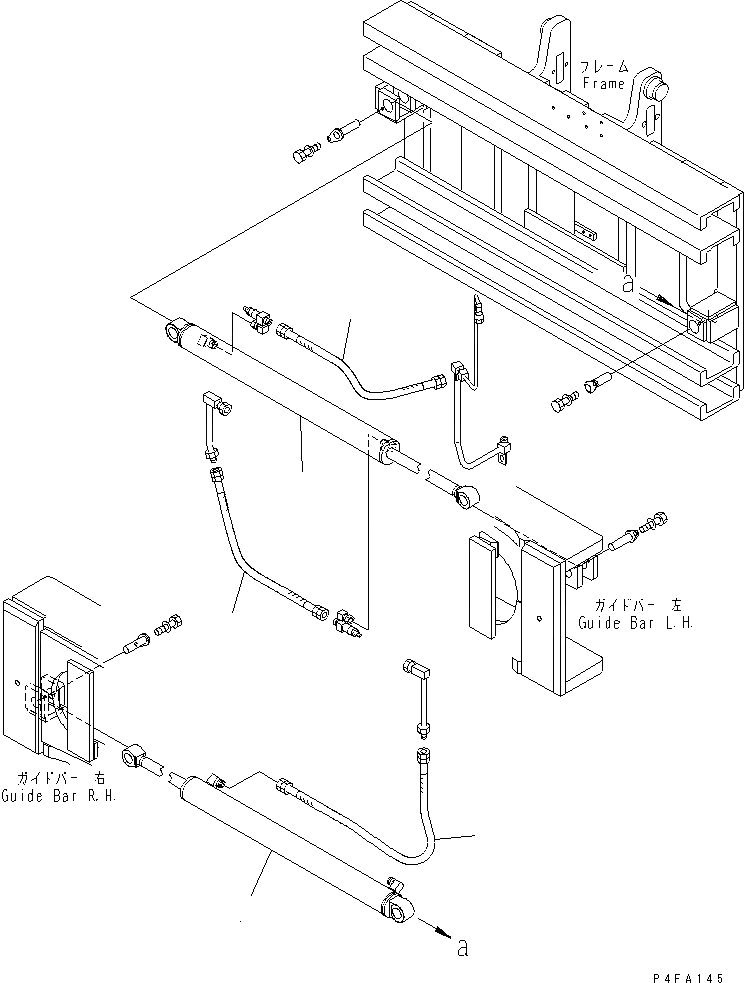 フレーム
Frame

a

ガイドバー 左
Guide Bar L.H.

ガイドバー 右
Guide Bar R.H.

a

P4FA145