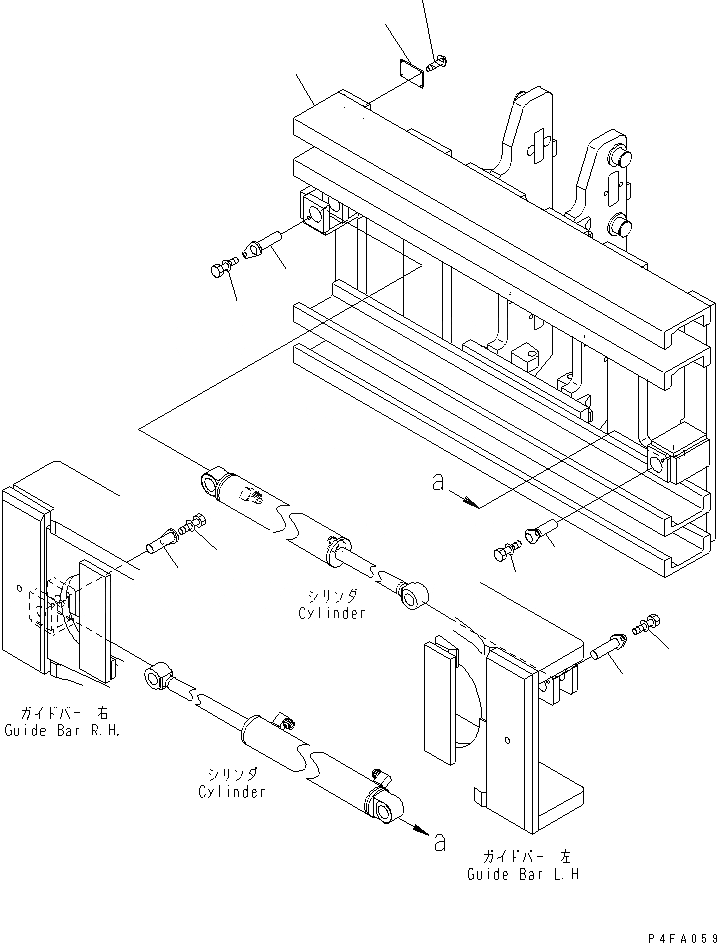 a

シリンダ
Cylinder

ガイドバー 右
Guide Bar R.H.

シリンダ
Cylinder

a

ガイドバー 左
Guide Bar L.H

P4FA059