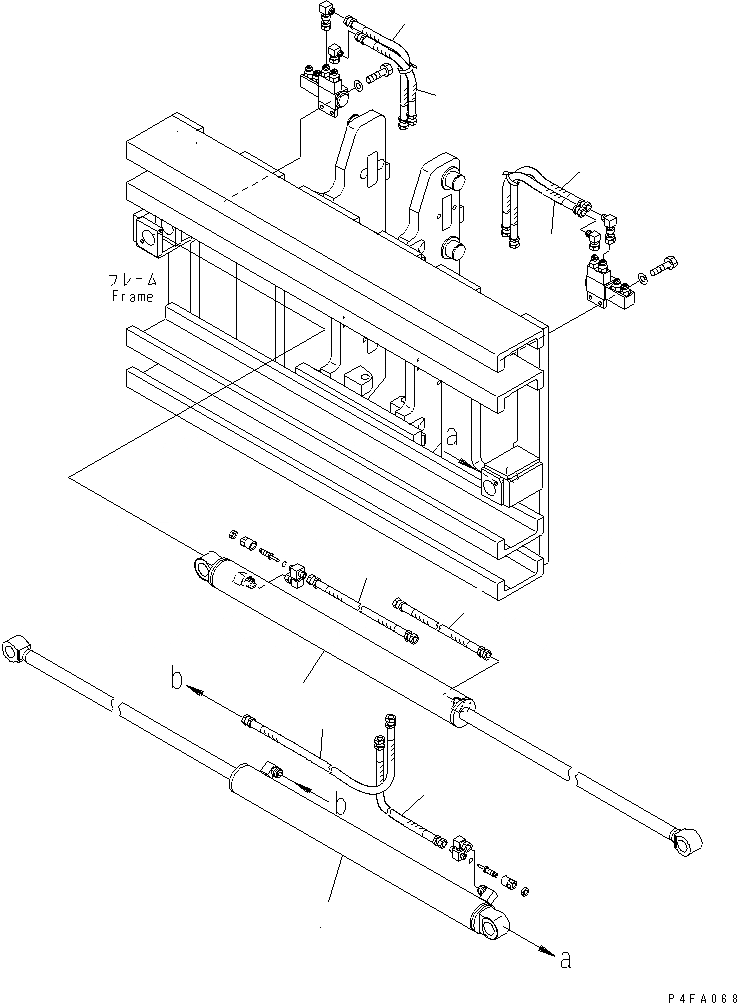 フレーム
Frame

a

b

b

a

P4FA068