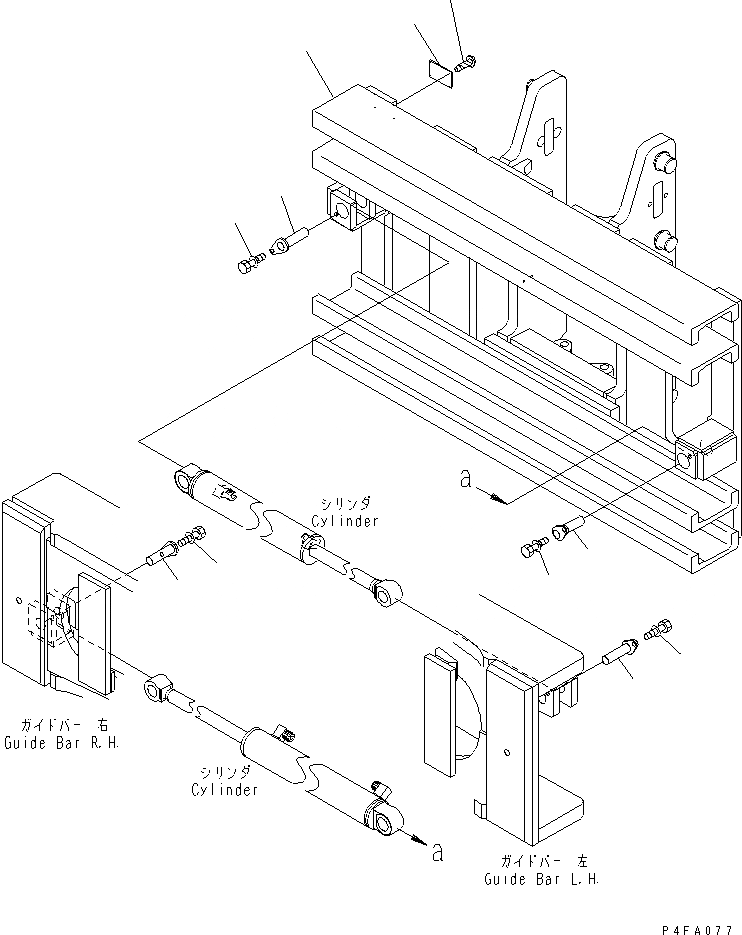 a

シリンダ
Cylinder

ガイドバー 右
Guide Bar R.H.

シリンダ
Cylinder

a

ガイドバー 左
Guide Bar L.H.

P4FA077