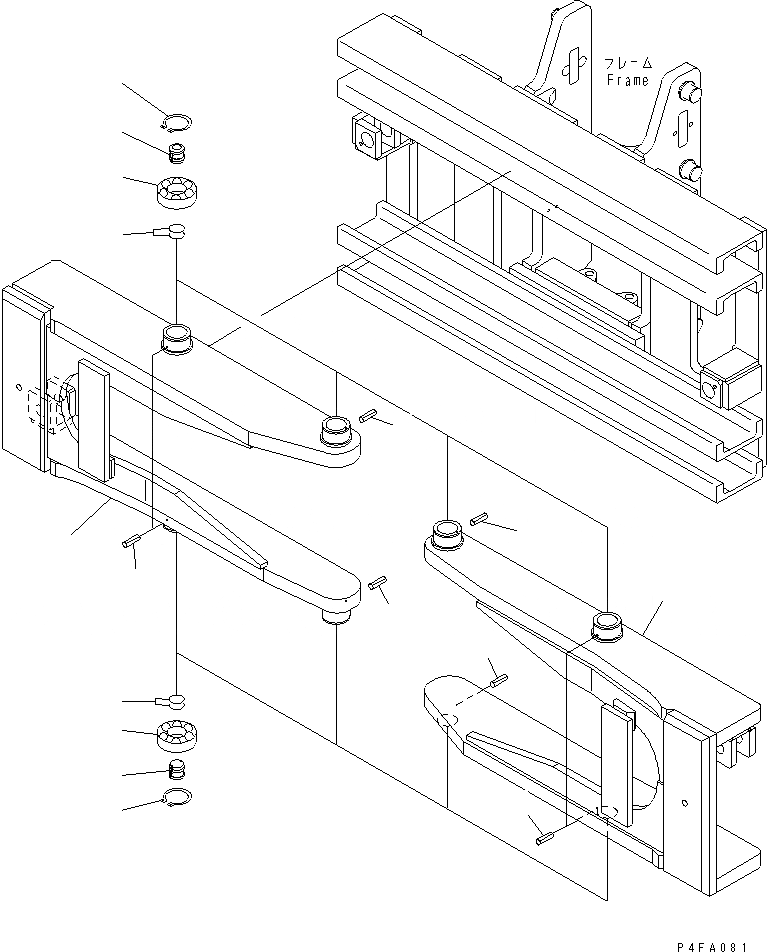 フレーム
Frame

P4FA081