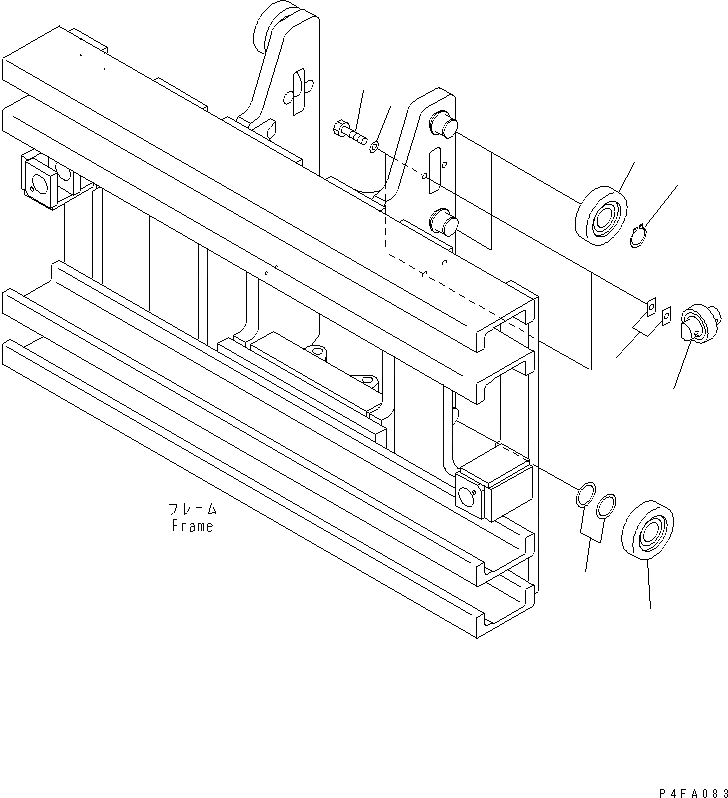 フレーム
Frame

P4FA083