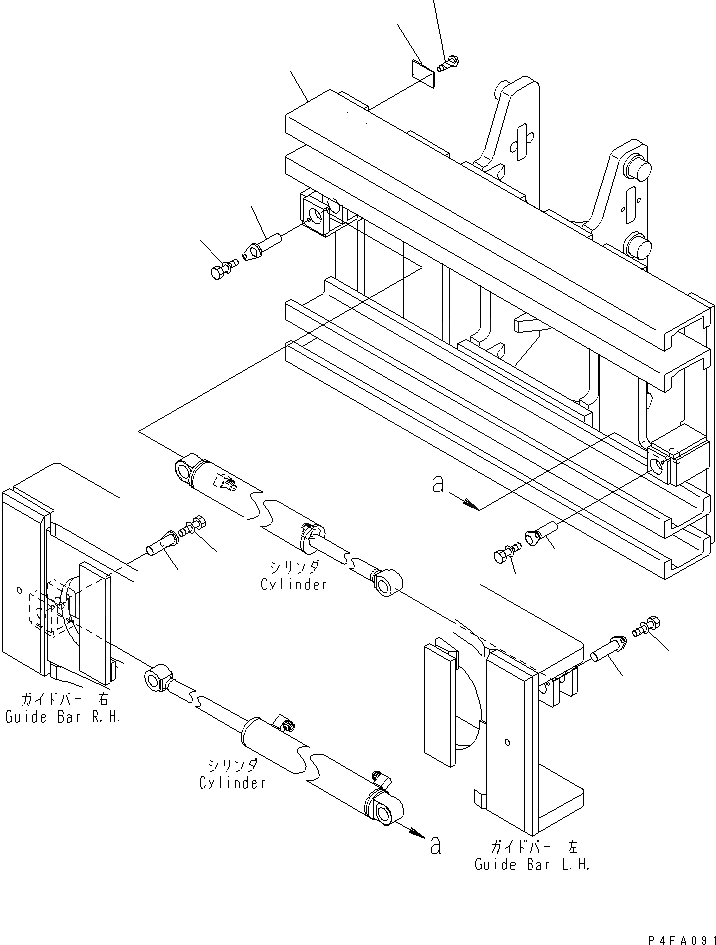 a

シリンダ
Cylinder

ガイドバー 右
Guide Bar R.H.

シリンダ
Cylinder

a

ガイドバー 左
Guide Bar L.H.

P4FA091