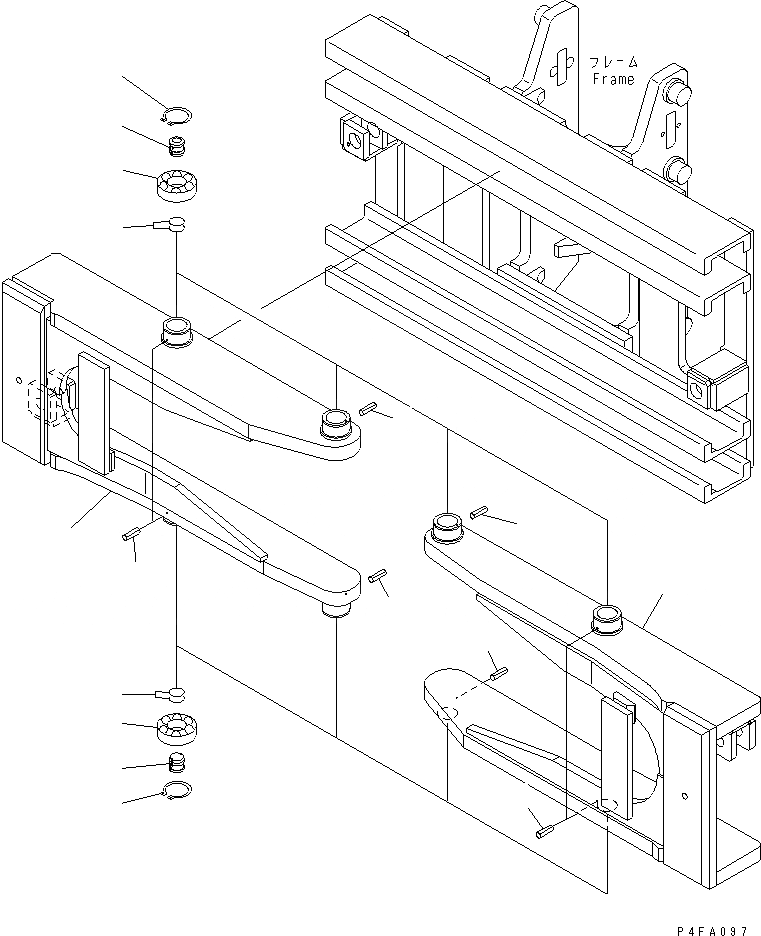 フレーム
Frame

P4FA097