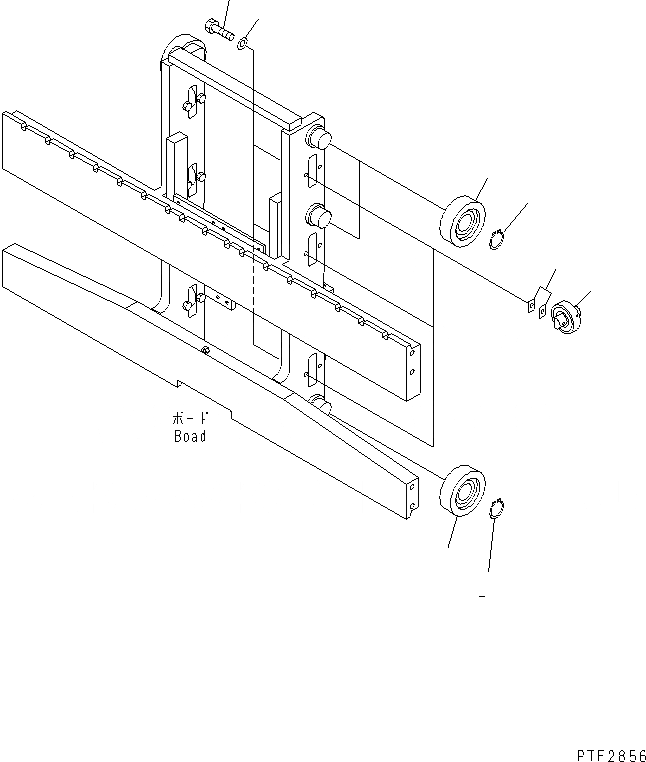 ボード
Boad

PTF2856