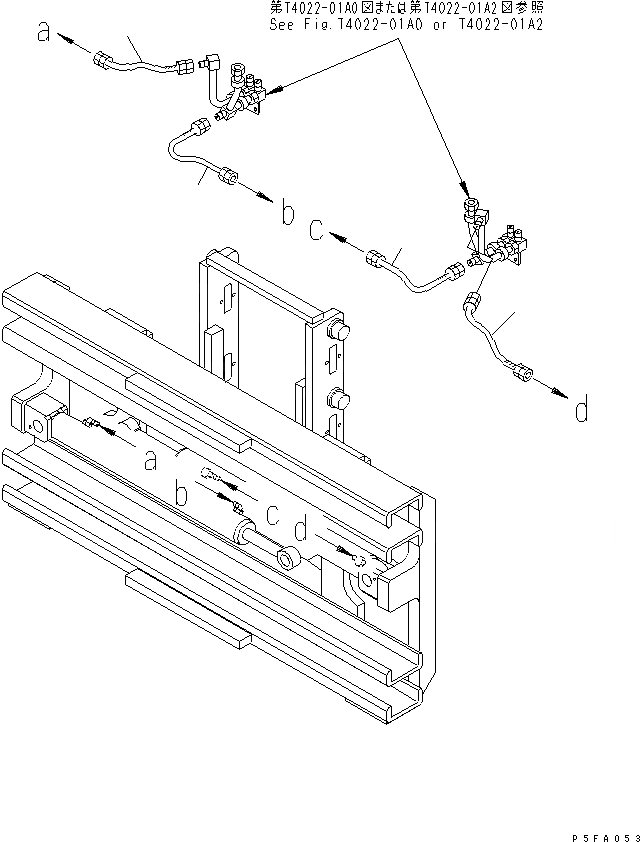 第T4022-01A0図または第T4022-01A2図参照
See Fig.T4022-01A0 or T4022-01A2

a

b

c

d

a

b

c

d

P5FA053