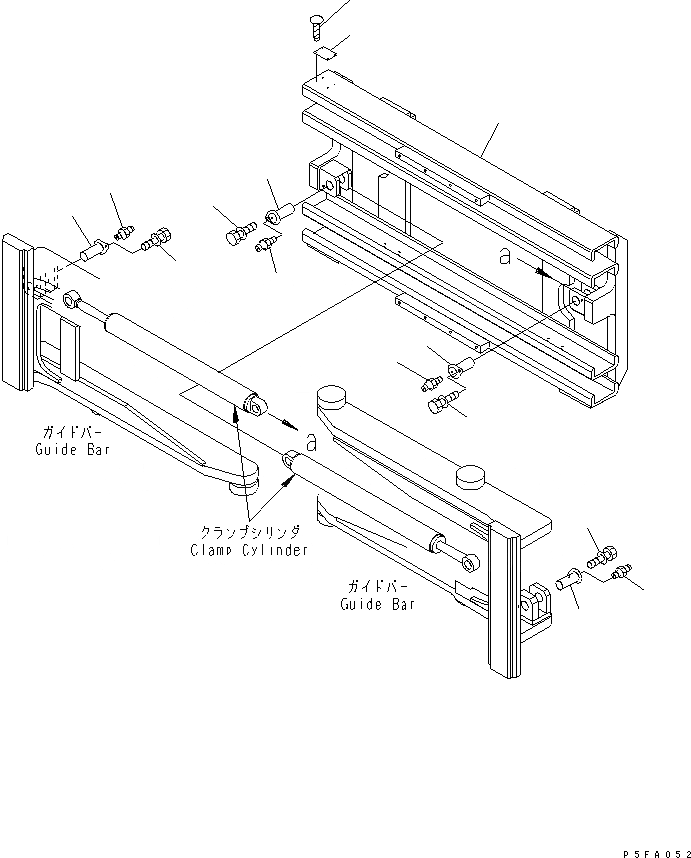 a

ガイドバー
Guide Bar

a

クランプシリンダ
Clamp Cylinder

ガイドバー
Guide Bar

P5FA052