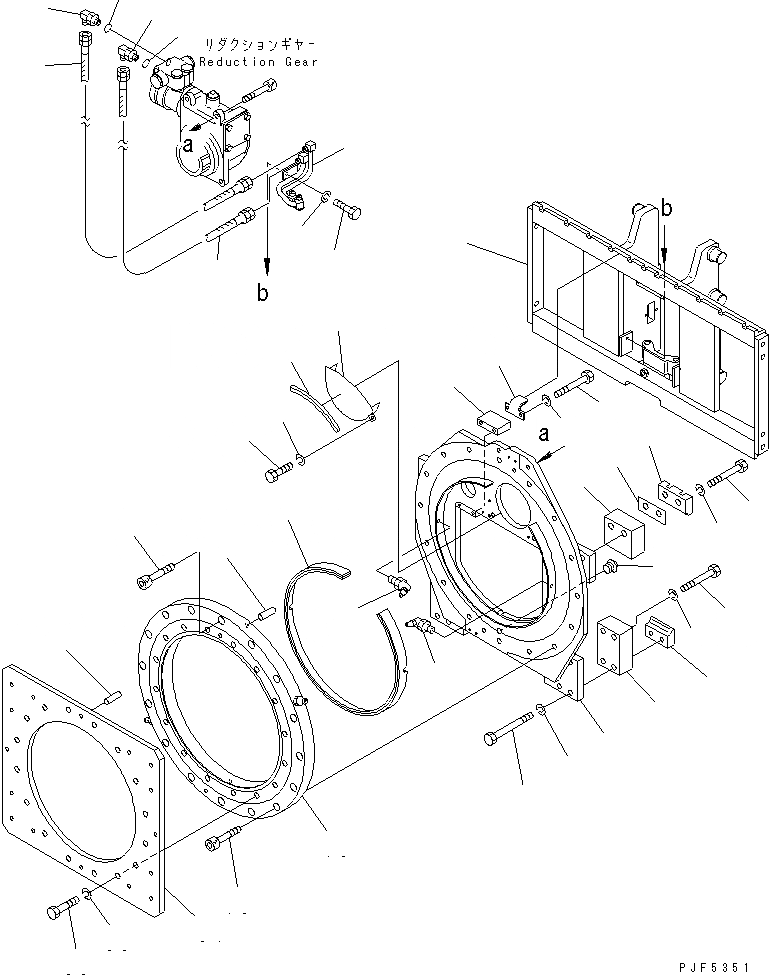 リダクションギヤー
Reduction Gear
a
b
b
a
PJF5351