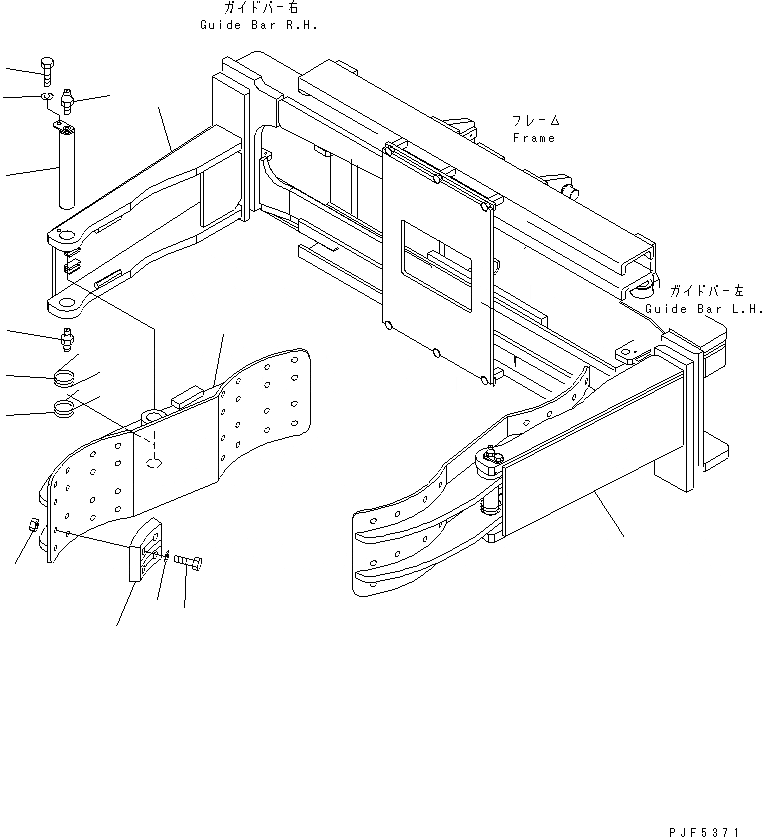 ガイドバー右
Guide Bar R.H.

フレーム
Frame

ガイドバー左
Guide Bar L.H.

PJF5371