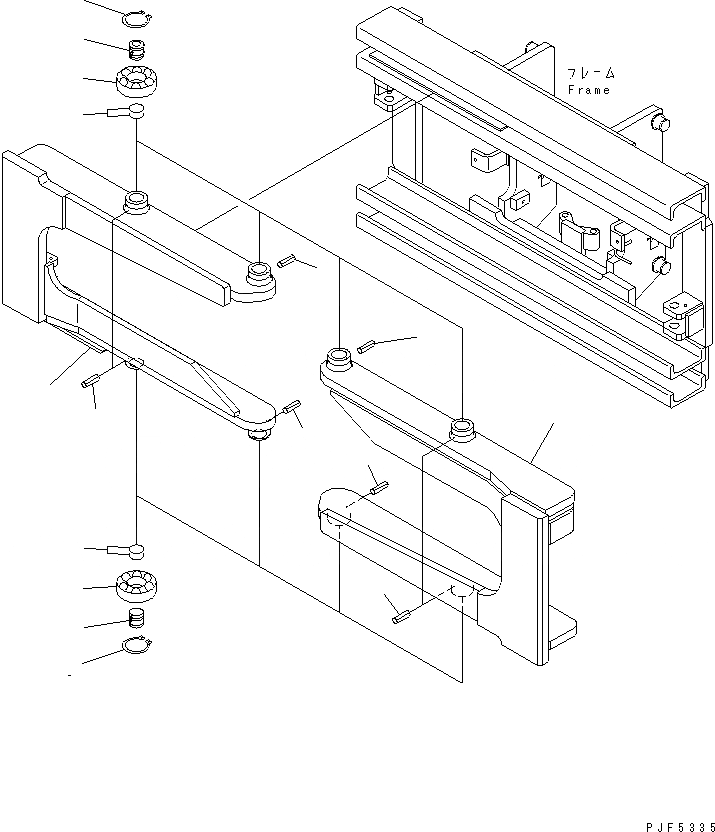 フレーム
Frame

PJF5335