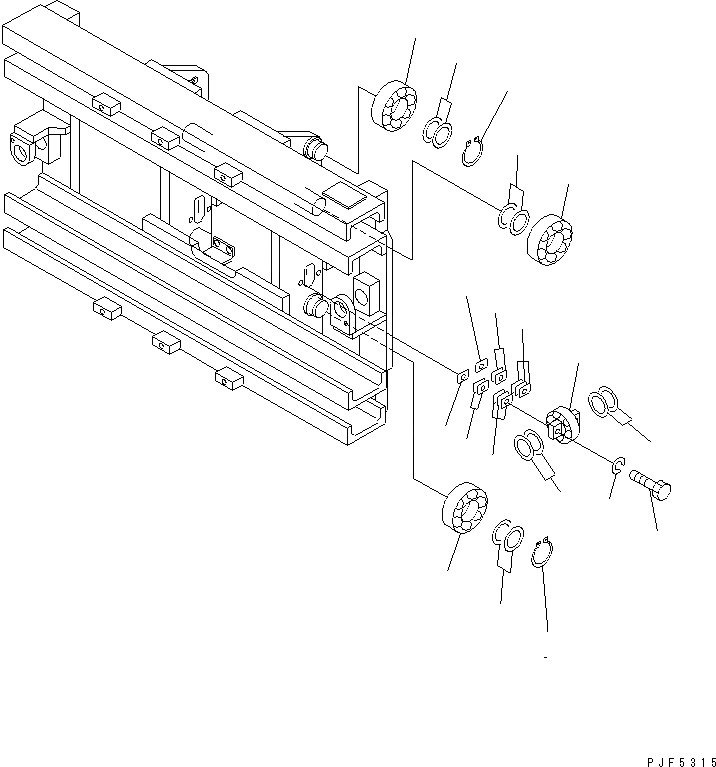 PJF5315