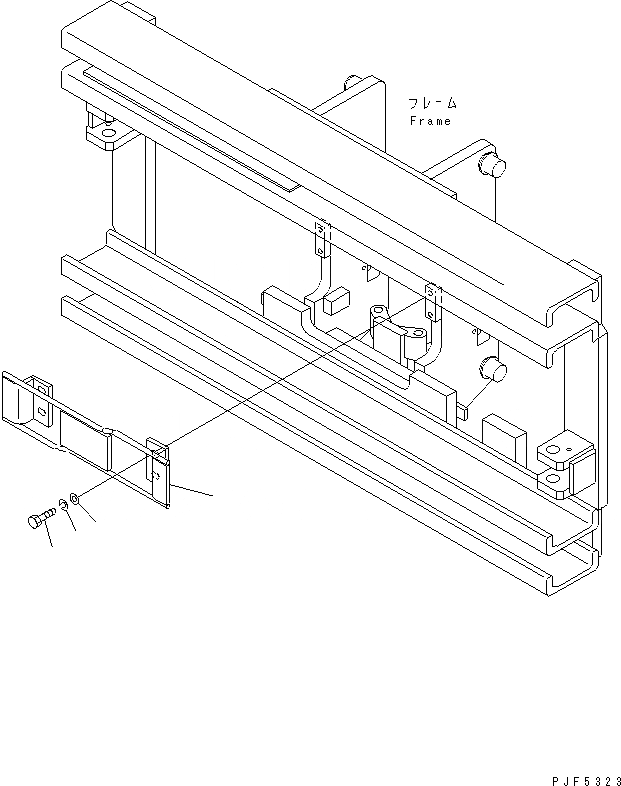 フレーム
Frame

PJF5323