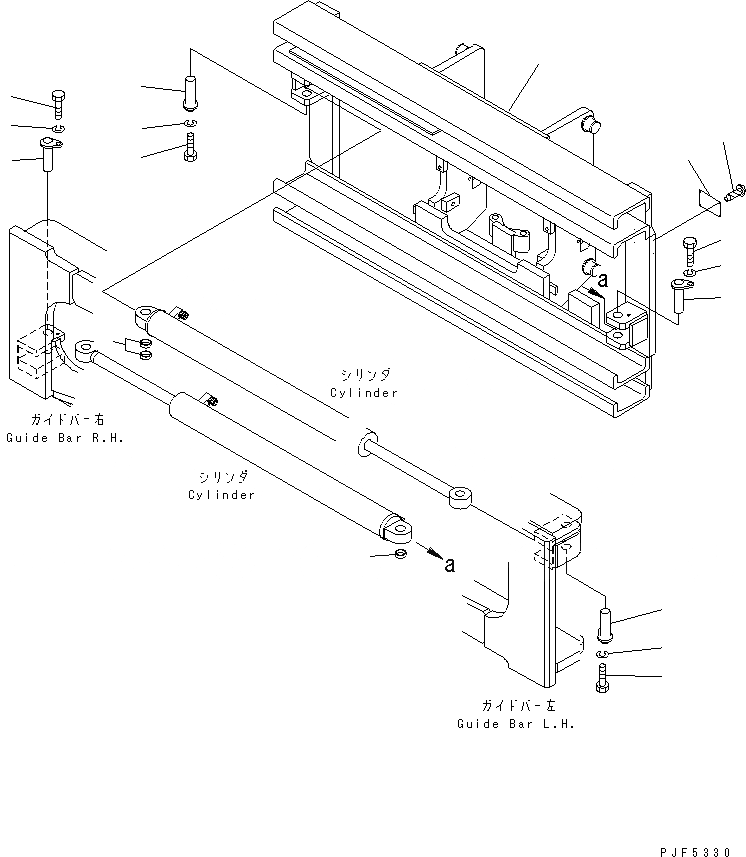 a

シリンダ
Cylinder

ガイドバー右
Guide Bar R.H.

シリンダ
Cylinder

a

ガイドバー左
Guide Bar L.H.

PJF5330