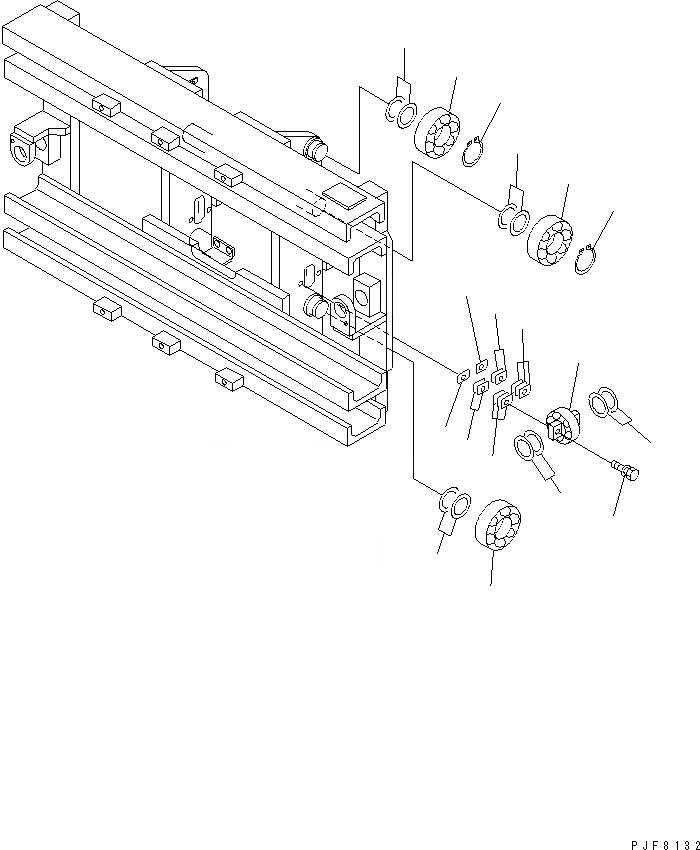 PJF8132