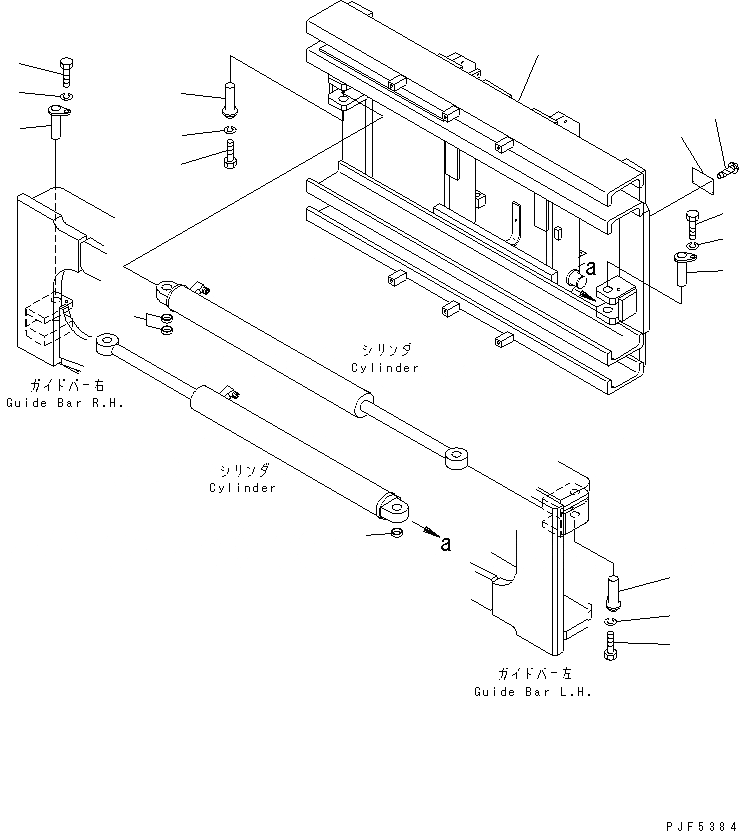 a

シリンダ
Cylinder

ガイドバー右
Guide Bar R.H.

シリンダ
Cylinder

a

ガイドバー左
Guide Bar L.H.

PJF5384