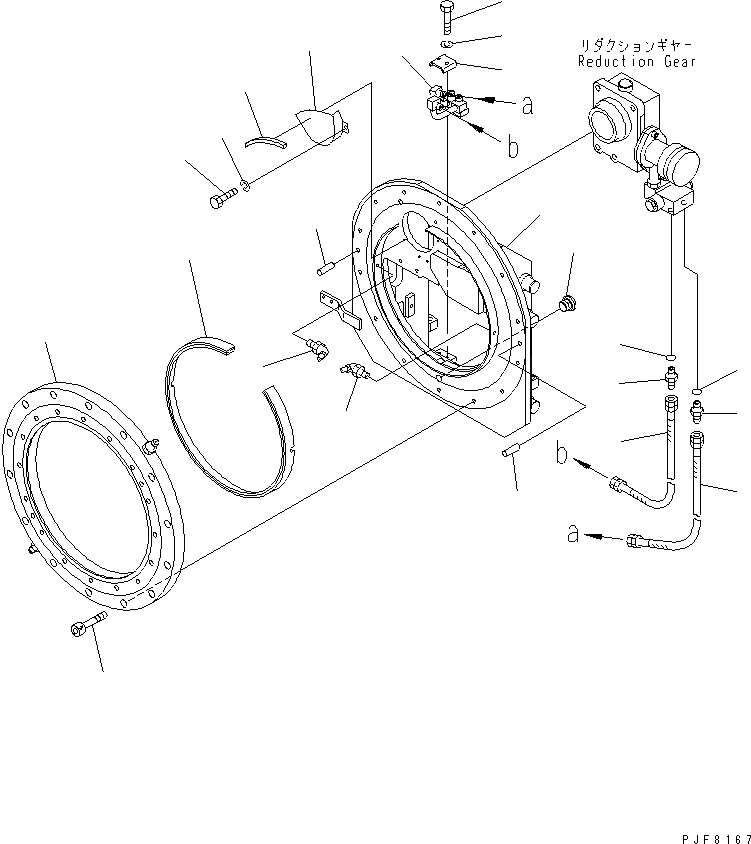 リダクションギヤー
Reduction Gear

a

b

b

a

PJF8167