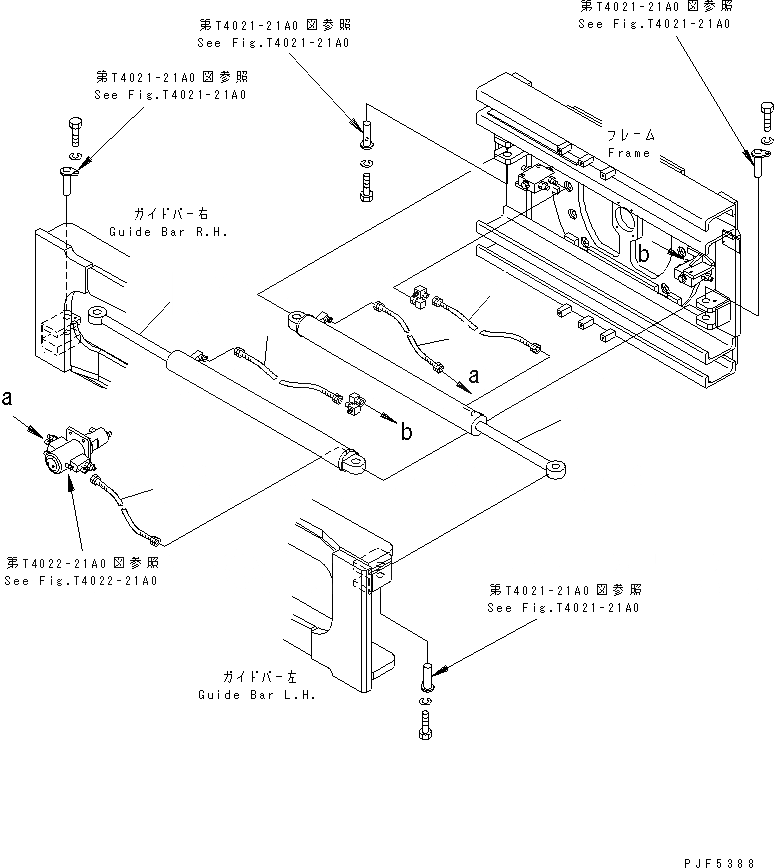 第T4021-21A0図参照
See Fig.T4021-21A0

第T4021-21A0図参照
See Fig.T4021-21A0

第T4021-21A0図参照
See Fig.T4021-21A0

フレーム
Frame

ガイドバー右
Guide Bar R.H.

b

a

a

b

第T4022-21A0図参照
See Fig.T4022-21A0

第T4021-21A0図参照
See Fig.T4021-21A0

ガイドバー左
Guide Bar L.H.

PJF5388