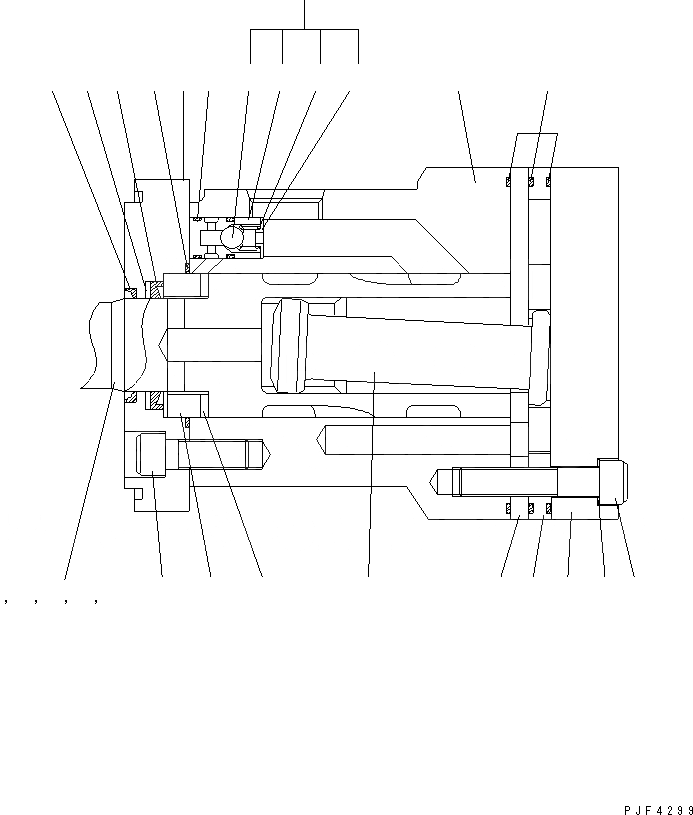 , , , ,

PJF4299