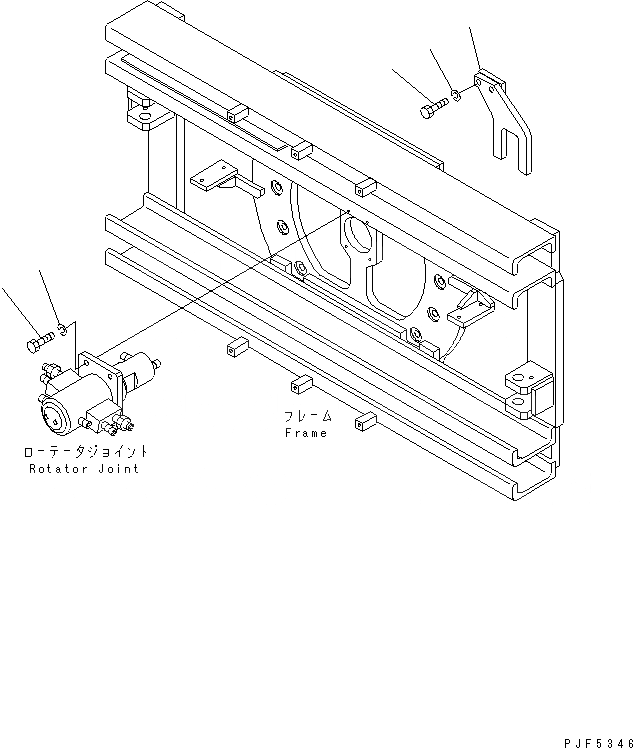 フレーム
Frame

ローテータジョイント
Rotator Joint

PJF5346