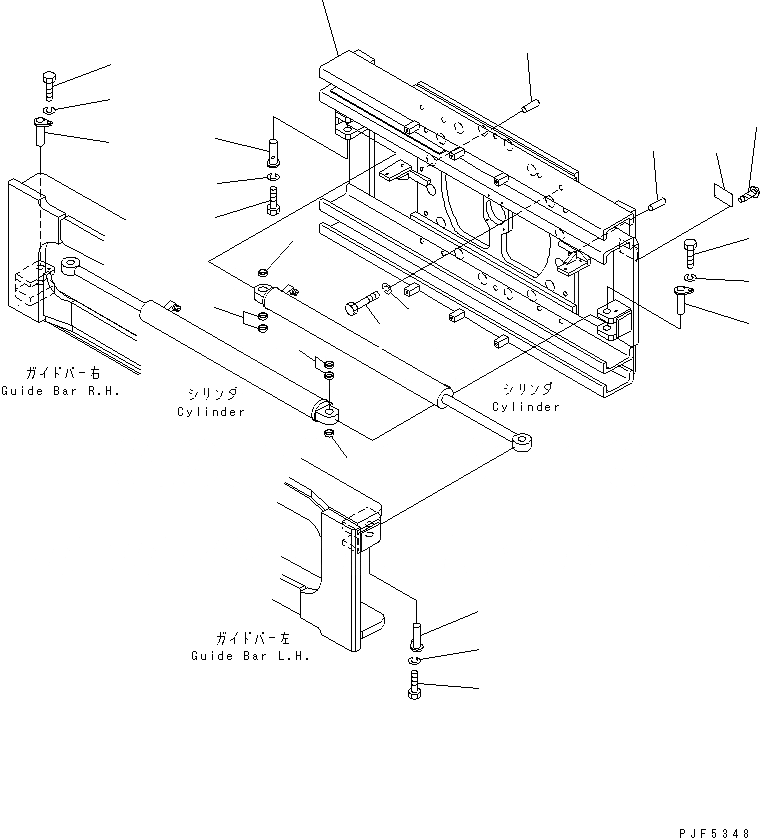 ガイドバー右
Guide Bar R.H.

シリンダ
Cylinder

シリンダ
Cylinder

ガイドバー左
Guide Bar L.H.

PJF5348