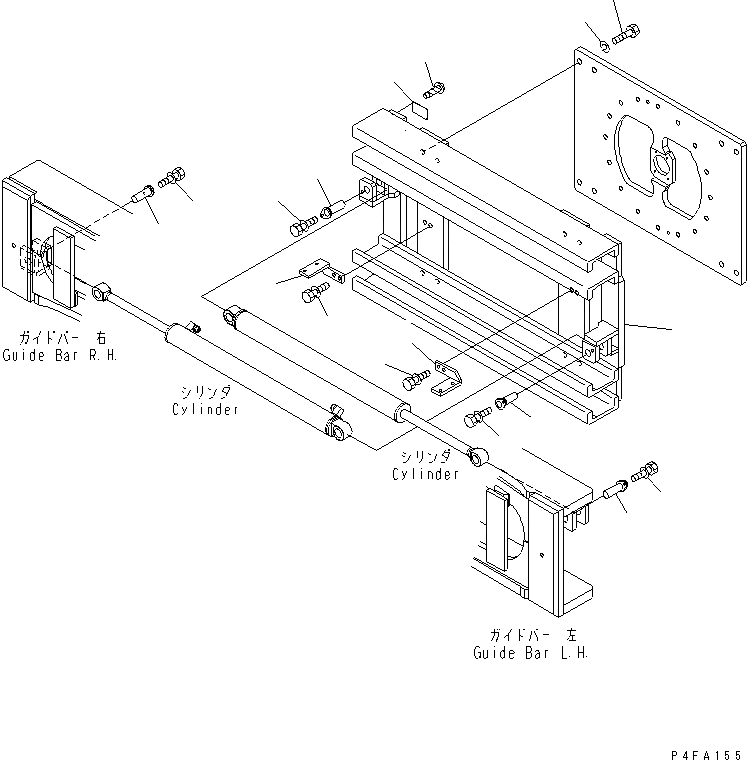 ガイドバー 右
Guide Bar R.H.

シリンダ
Cylinder

シリンダ
Cylinder

ガイドバー 左
Guide Bar L.H.

P4FA155