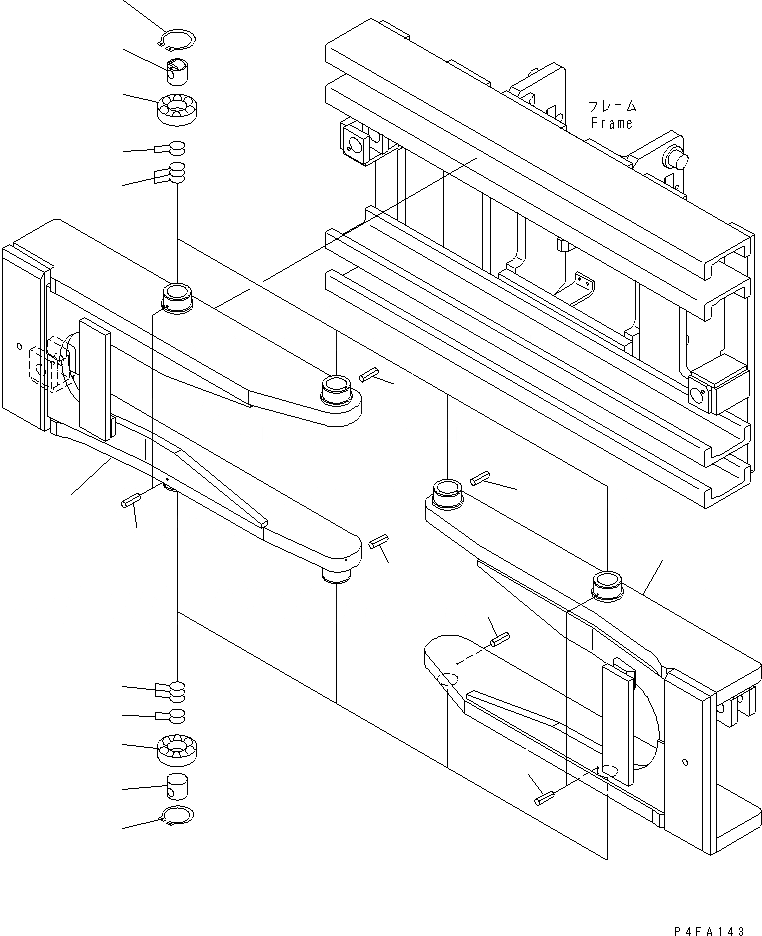 フレーム
Frame

P4FA143